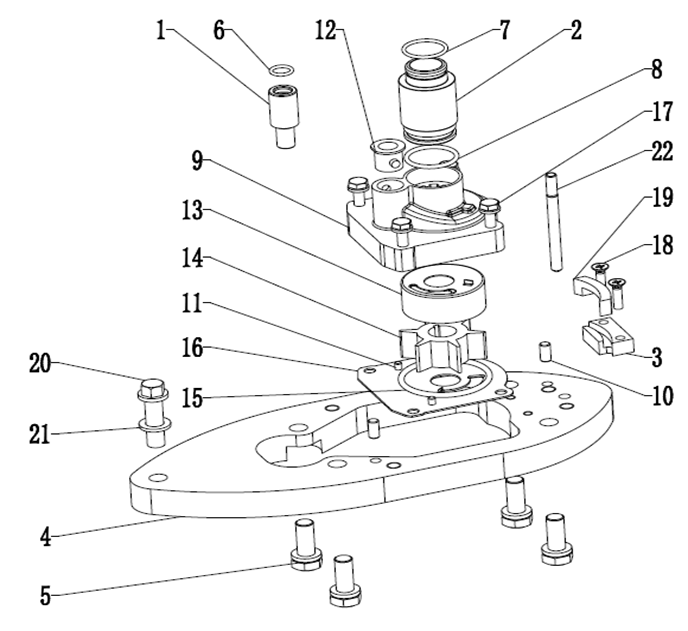 1
6
12
7
2
8
17
22
9
19
13
18
14
11
16
3
20
15
10
21
4
5