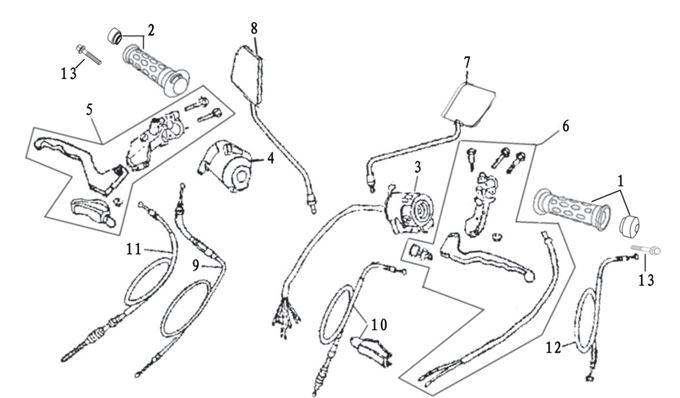 2
8
13
7
5
6
4
3
1
11
9
13
10
12