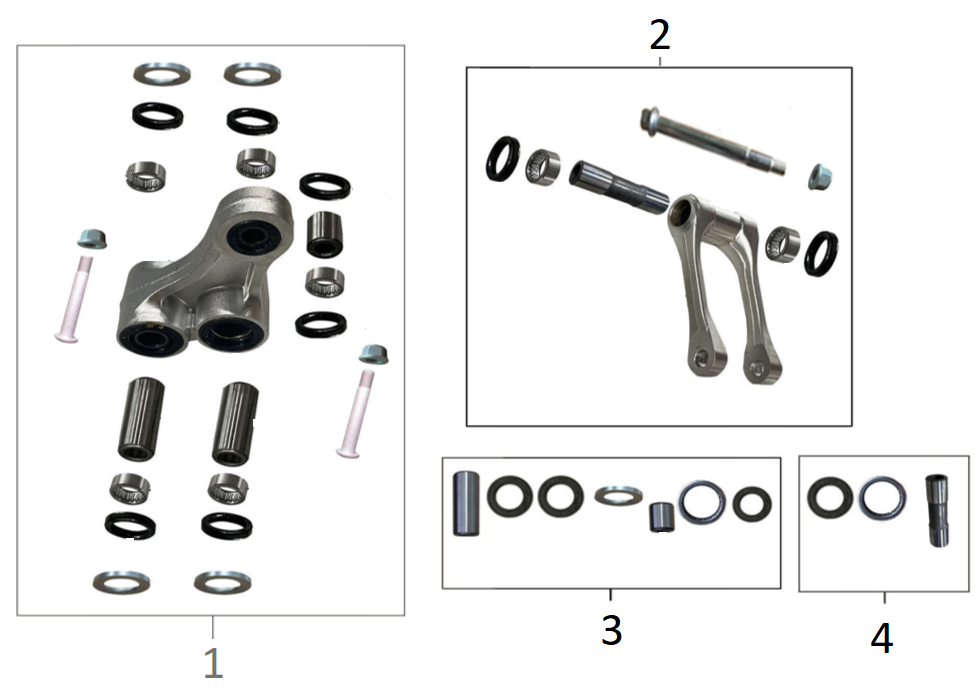 2

1

3

4