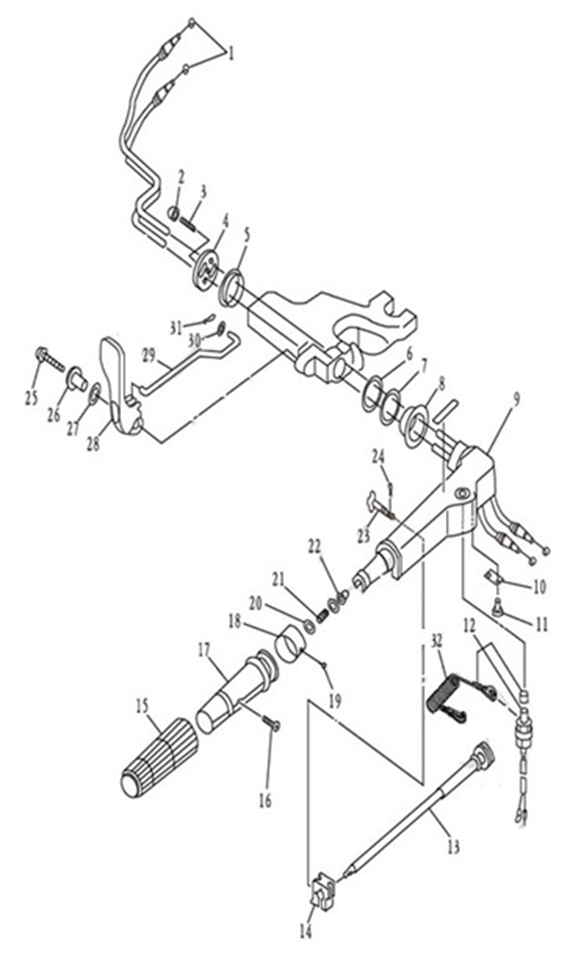 1
2
3
4
5
31
30
29
25
26
27
28
6
7
8
9
24
23
22
21
20
18
17
19
15
16
10
11
12
32
13
14