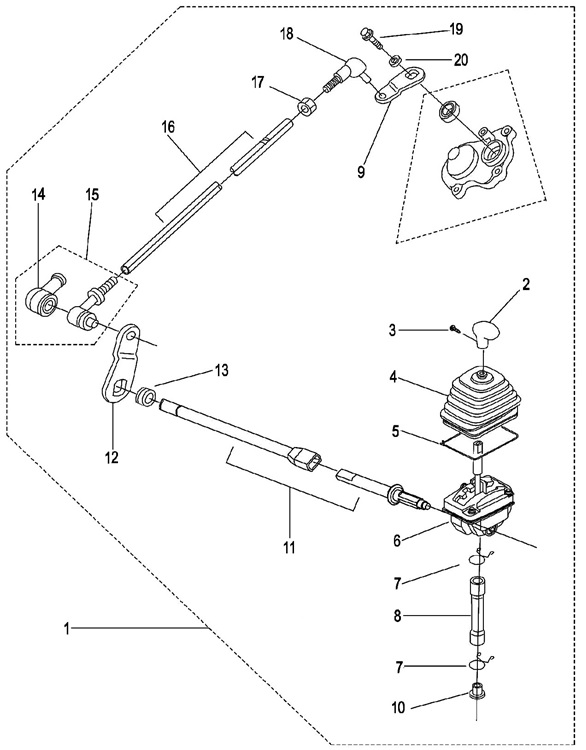 18
19
20
17
16
9
14
15
2
3
4
13
5
12
11
6
7
8
1
7
10