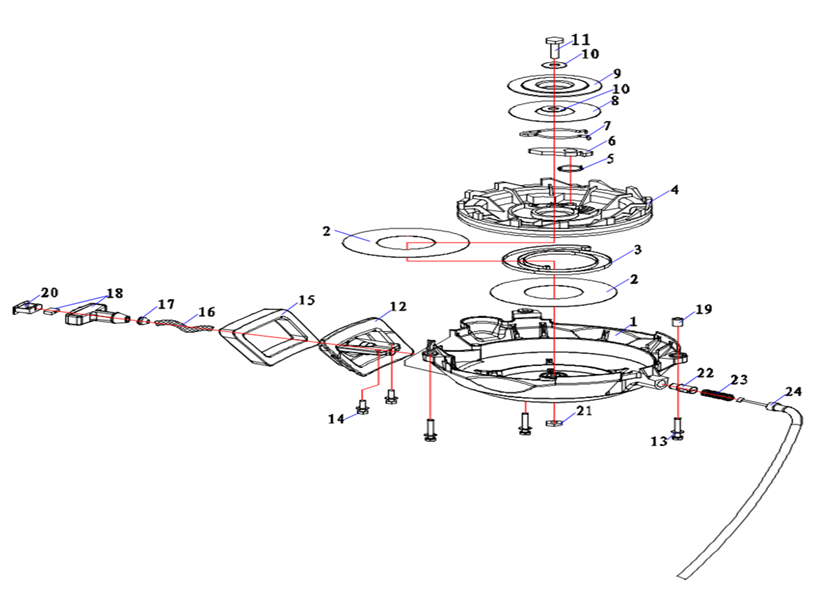 11
10
9
10
8
7
6
5
4
2
3
2
20
18
17
16
15
12
1
19
22
23
24
14
21
13