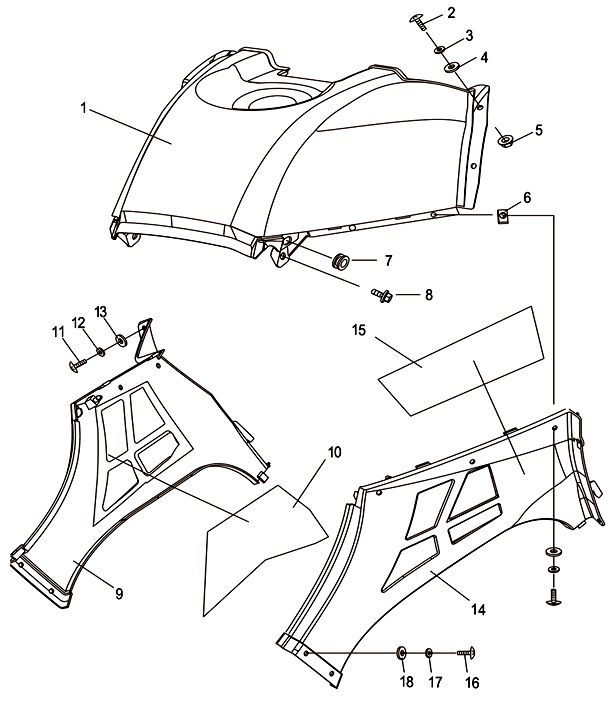 2
3
4
1
5
6
7
8
13
12
11
15
10
9
14
18
17
16