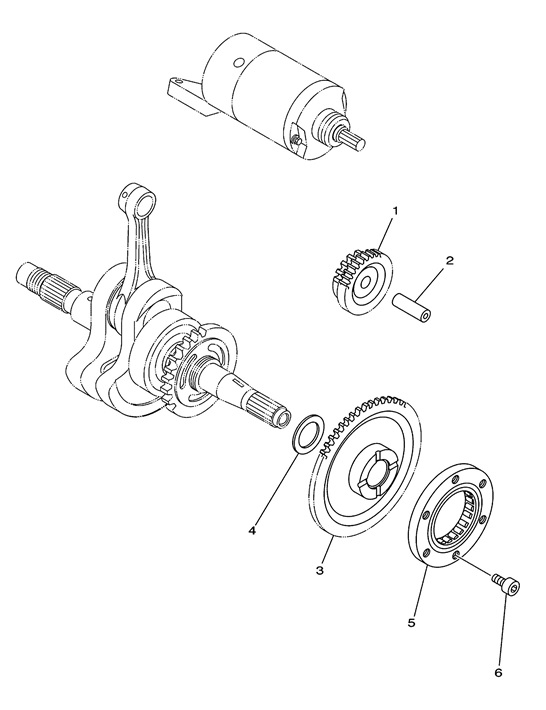 1
2
4
3
5
6