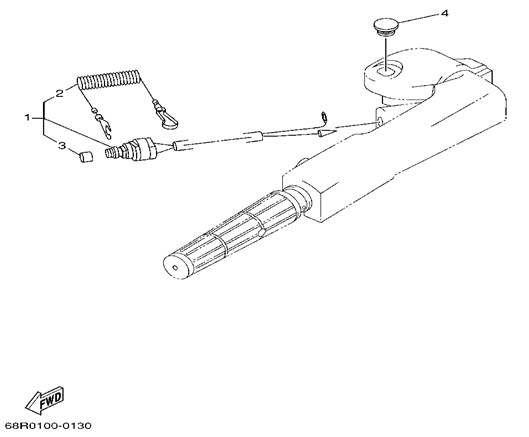 4
2
1
3
FWD
68R0100-0130