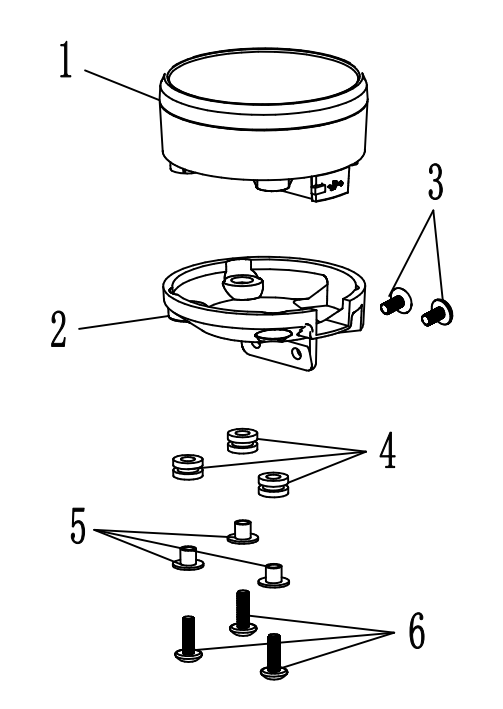 1
3
2
4
5
6