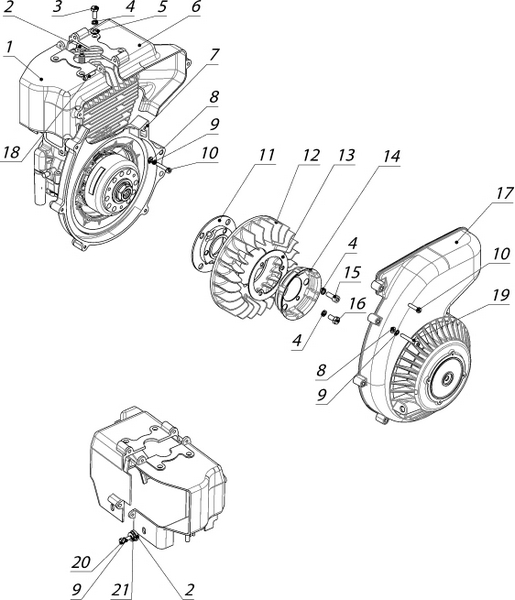 3 4 5 6
2
1
7
8
9
10
18
11 12 13 14
17
10
4
15
16
19
4
8
9
20
9
21
2