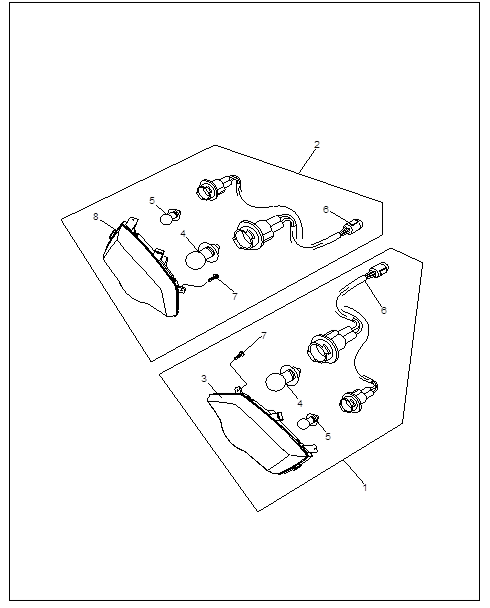 2
5
6
8
4
7
6
7
3
4
5
1