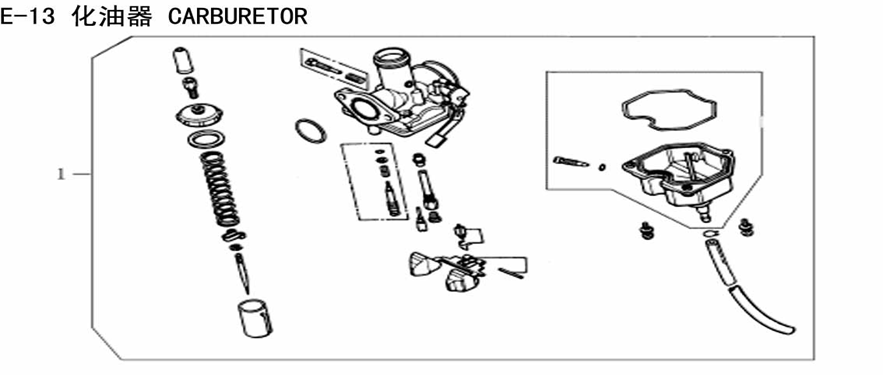 E-13 化油器 CARBURETOR

1