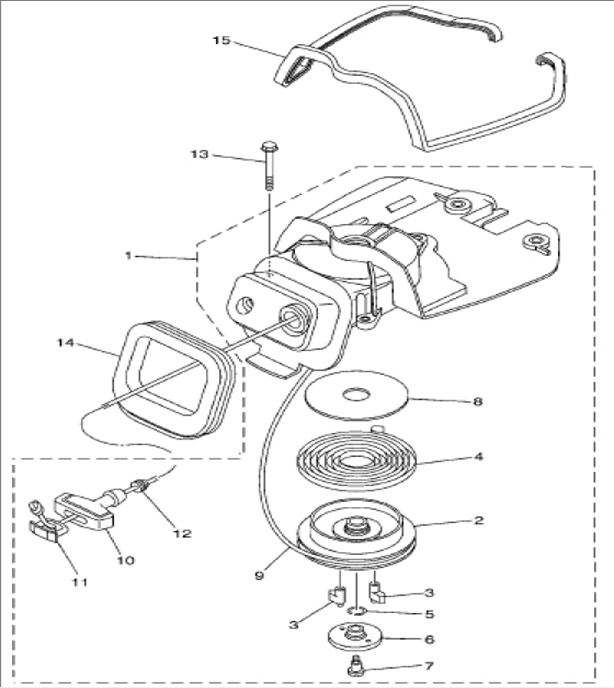 15
13
1
14
8
4
2
12
10
11
9
3
3
5
6
7