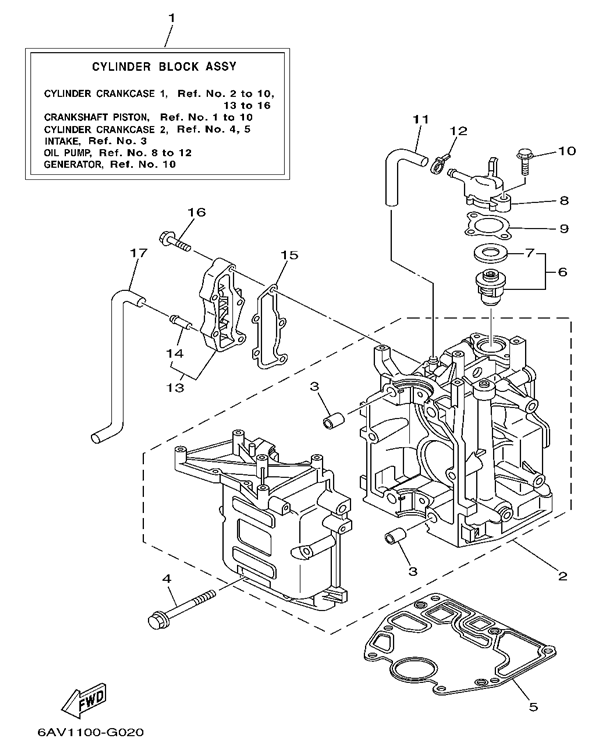 1

CYLINDER BLOCK ASSY

CYLINDER CRANKCASE 1, Ref. No. 2 to 10, 13 to 16
CRANKSHAFT PISTON, Ref. No. 1 to 10
CYLINDER CRANKCASE 2, Ref. No. 4, 5
INTAKE, Ref. No. 3
OIL PUMP, Ref. No. 8 to 12
GENERATOR, Ref. No. 10

11
12
10
8
9
7
6
16
17
15
14
13
3
3
2
4
5
FWD

6AV1100-G020