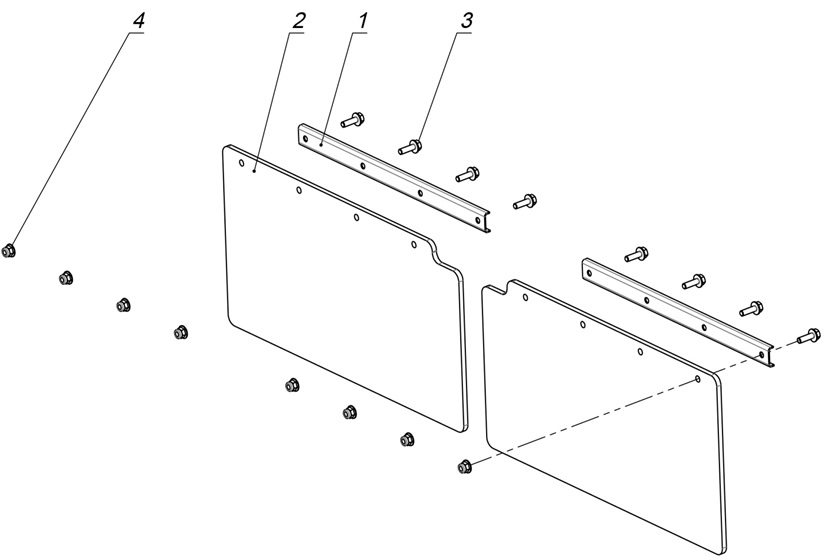 4
2
1
3