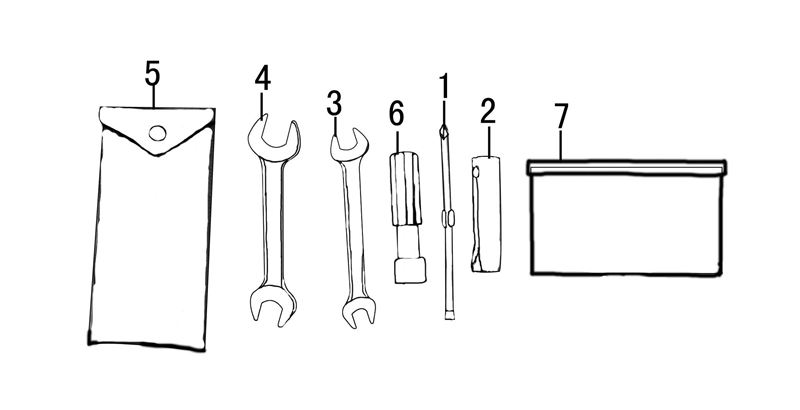 5
4
3
6
1
2
7