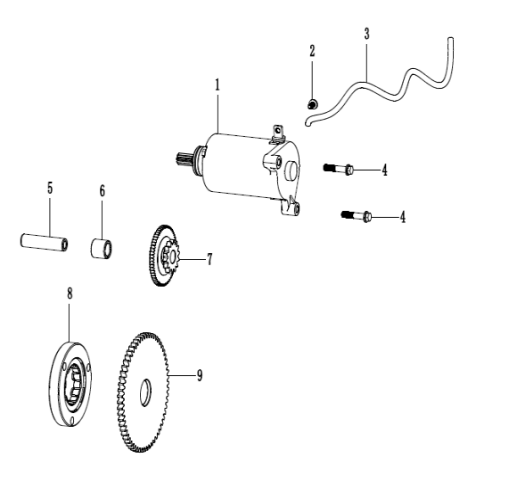 3
2
1
4
4
5
6
7
8
9