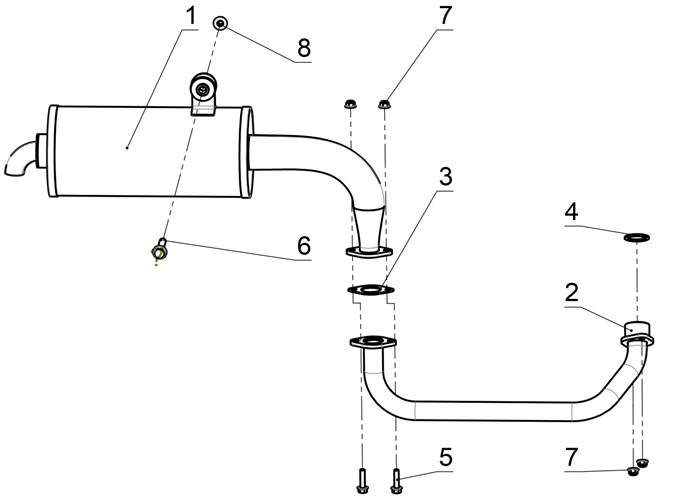 1
8
7
3
4
6
2
5
7