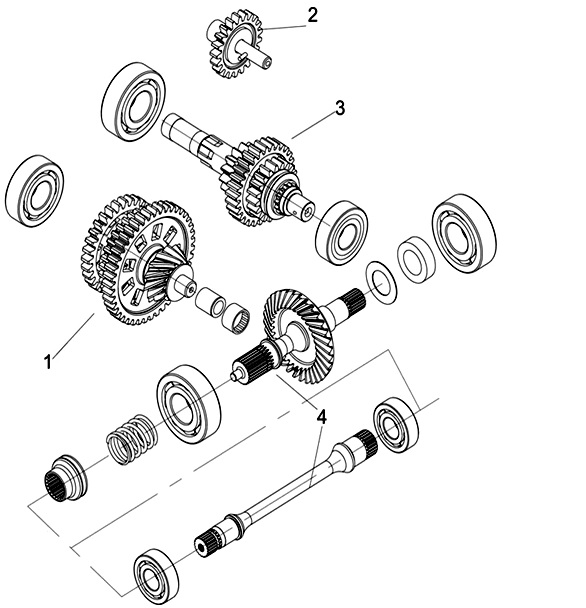 2
3
1
4