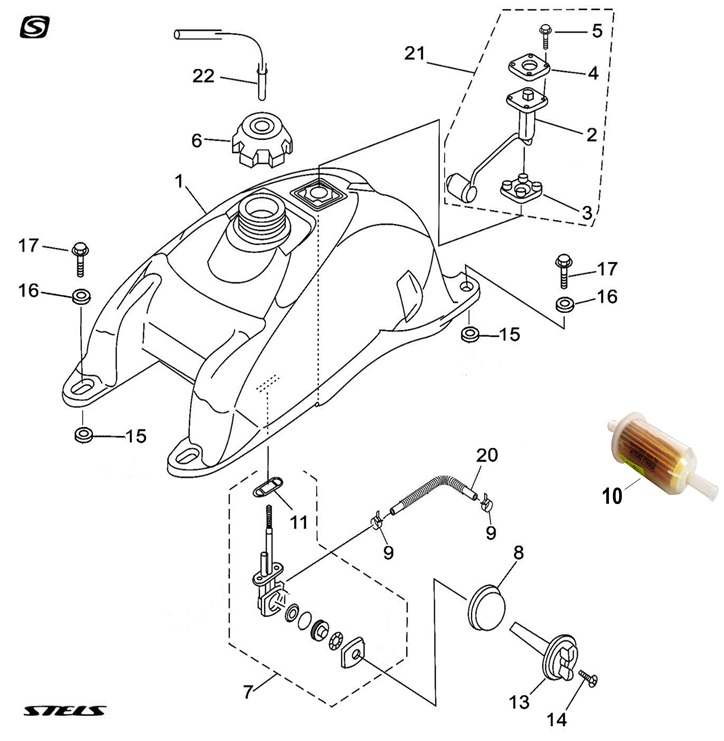 S

22

6

1

21

5

4

2

3

17

16

17

16

15

15

20

10

11

9

9

8

7

13

14

STELS