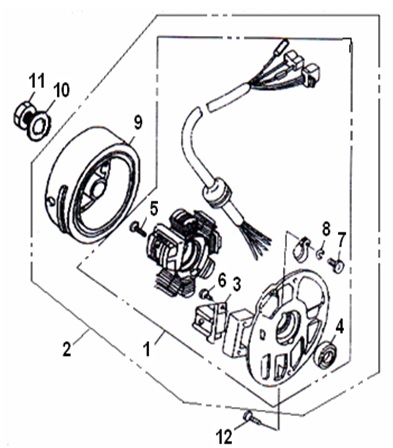 11
10
9
5
8
7
6
3
4
2
1
12