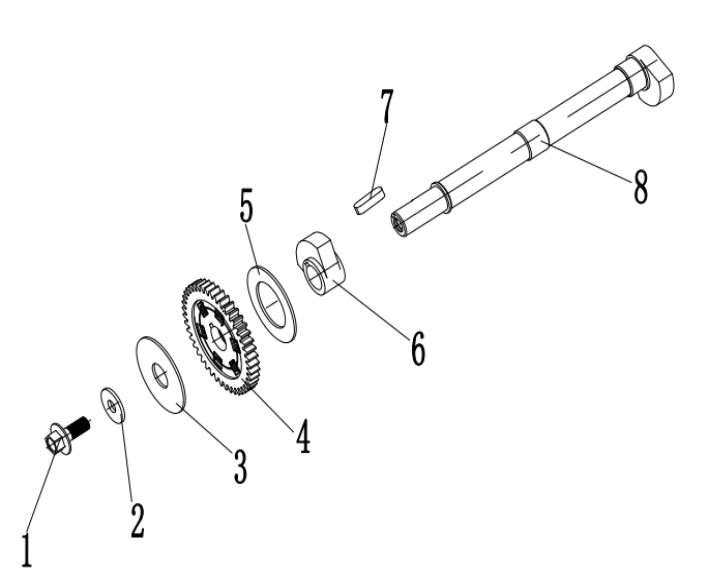 7
8
5
6
4
3
2
1