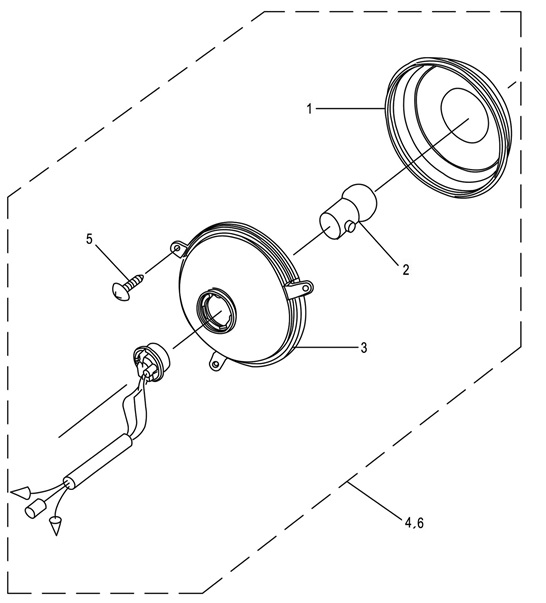 1

5

2

3

4,6