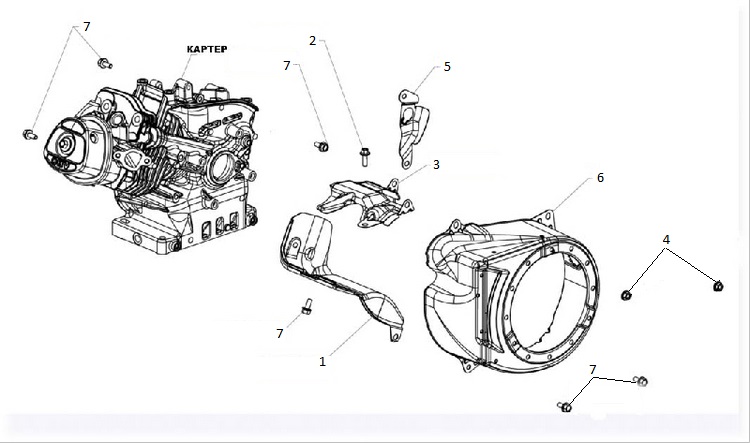 7
КАРТЕР
2
7
5
3
6
4
7
1
7