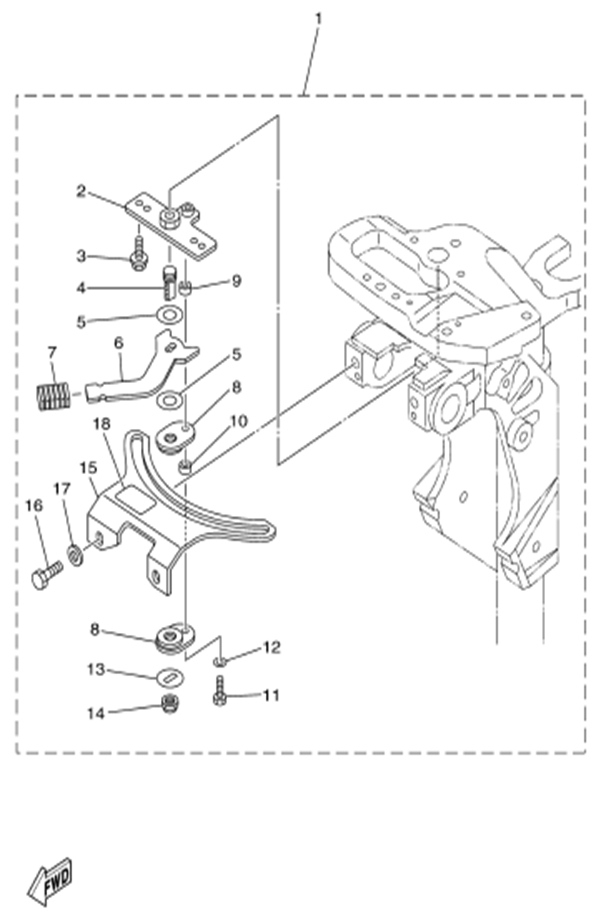 1
2
3
4
9
5
6
7
5
8
10
18
15
17
16
8
12
13
11
14
FWD