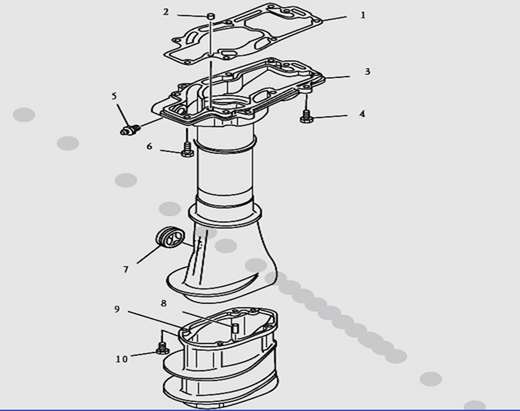 2
1
3
5
4
6
7
9
8
10