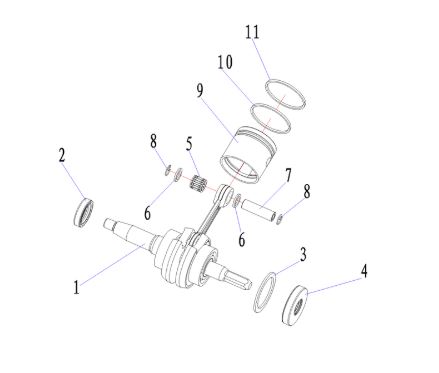 11
10
9
8
5
2
7
8
6
6
3
4
1