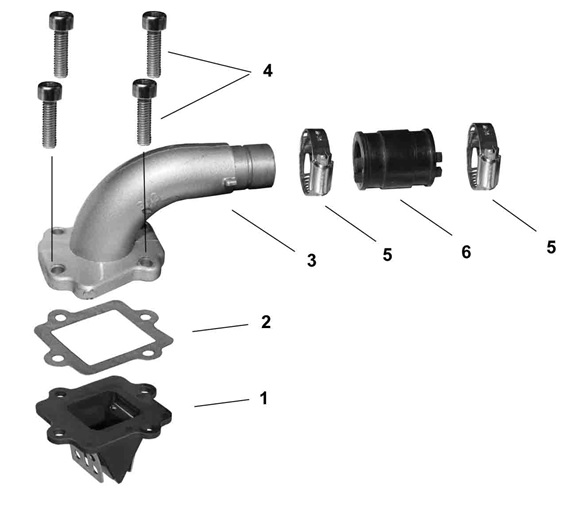 4

3

5

6

5

2

1