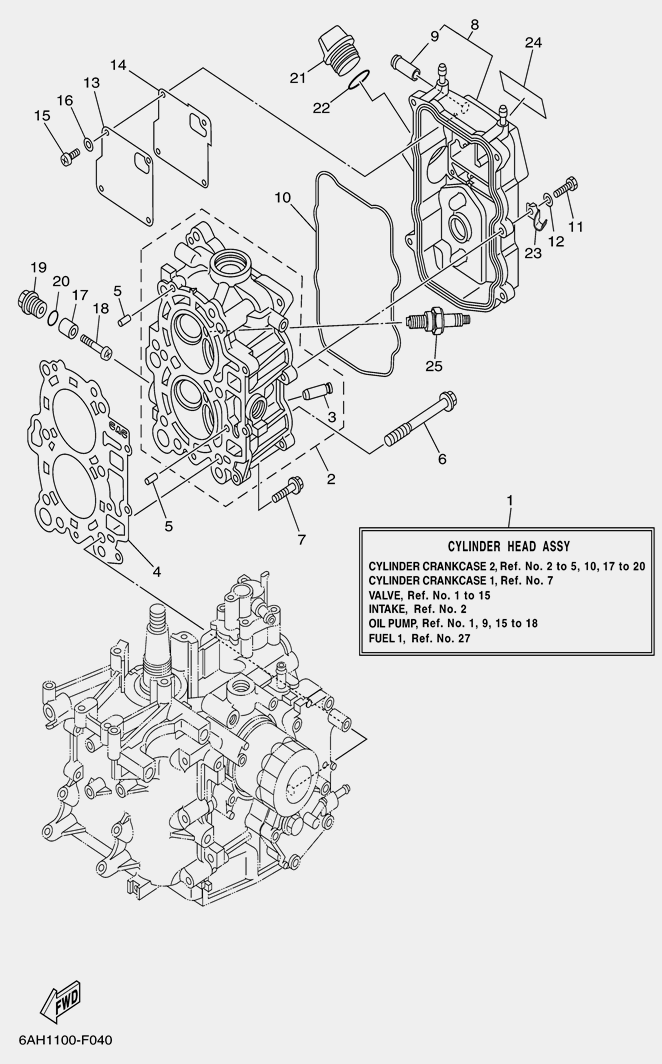 14
13
16
15
21
22
9
8
24
10
11
12
23
19
20
17
18
5
25
3
6
2
5
7
4
1

CYLINDER HEAD ASSY
CYLINDER CRANKCASE 2, Ref. No. 2 to 5, 10, 17 to 20
CYLINDER CRANKCASE 1, Ref. No. 7
VALVE, Ref. No. 1 to 15
INTAKE, Ref. No. 2
OIL PUMP, Ref. No. 1, 9, 15 to 18
FUEL 1, Ref. No. 27

FWD
6AH1100-F040