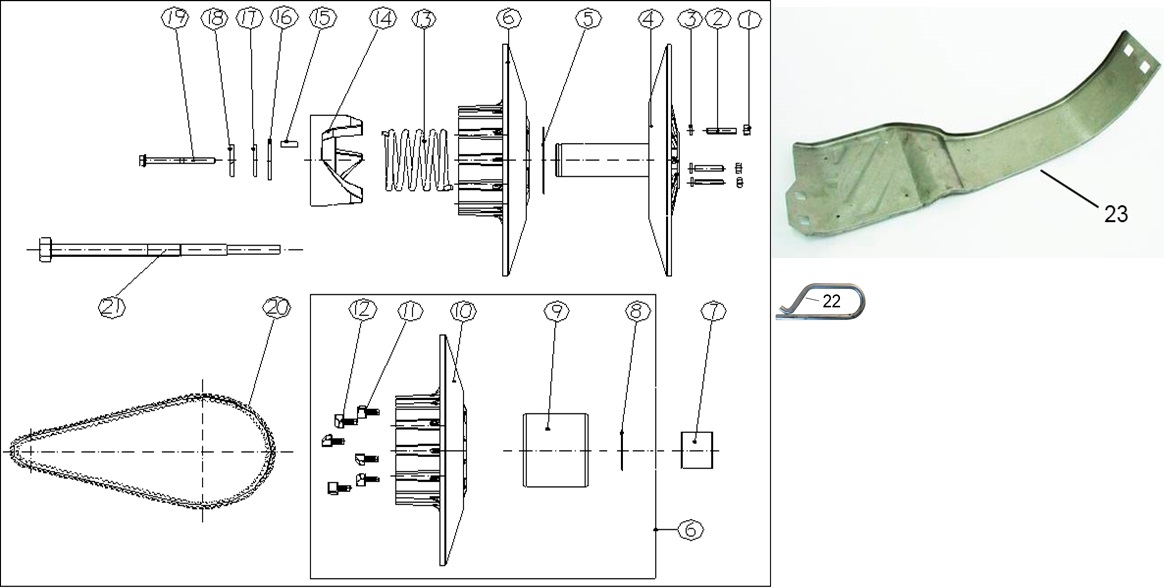 19 18 17 16 15 14 13 6 5 4 3 2 1

21

20

12 11 10 9 8 7

6

23

22