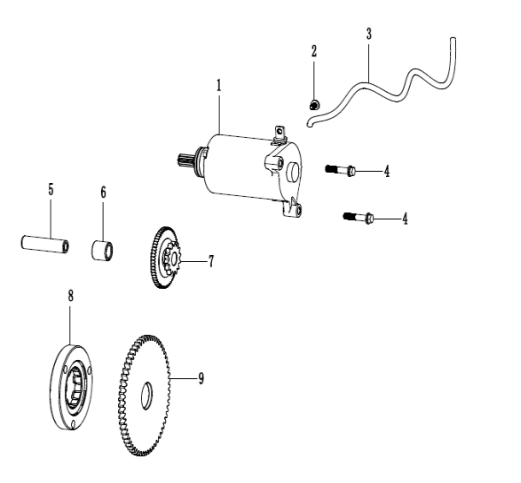 3
2
1
4
4
5
6
7
8
9