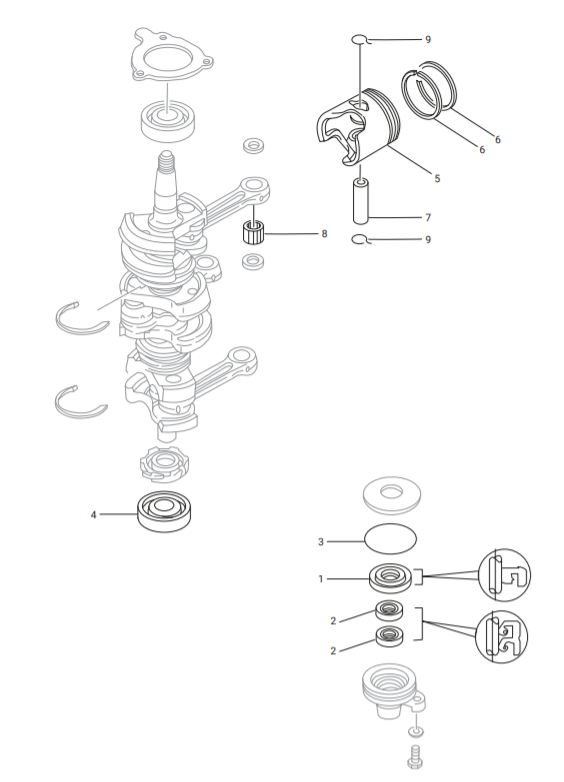 9
6
6
5
7
8
9
4
3
1
2
2