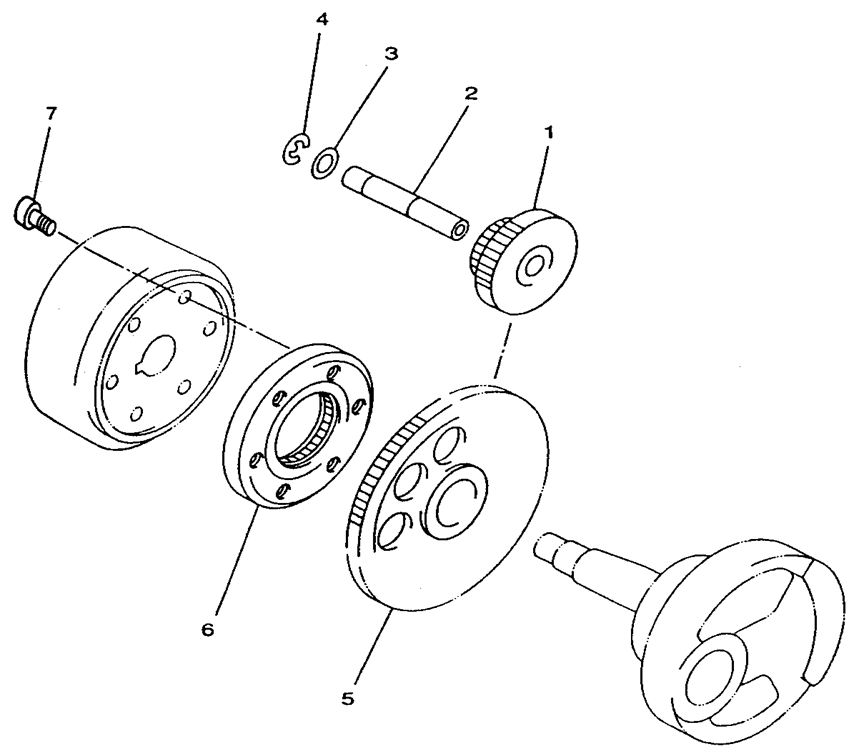 4
3
2
1
7
6
5