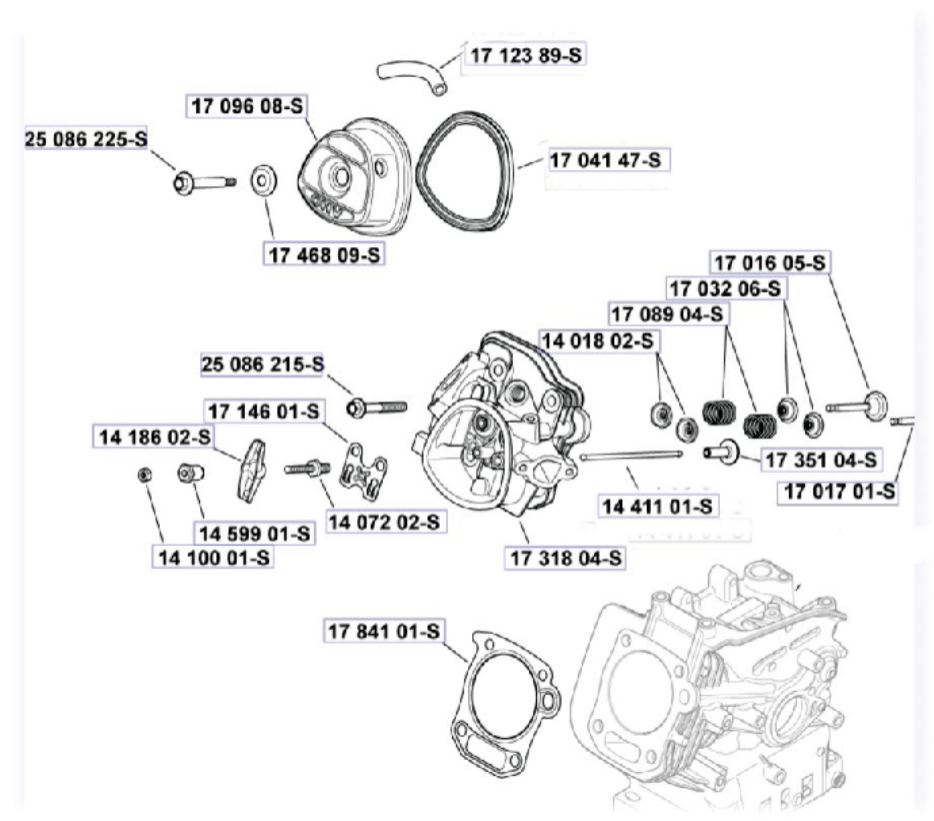 17 123 89-S
17 096 08-S
25 086 225-S
17 041 47-S
17 468 09-S
17 016 05-S
17 032 06-S
17 089 04-S
14 018 02-S
25 086 215-S
17 146 01-S
14 186 02-S
17 351 04-S
17 017 01-S
14 411 01-S
14 599 01-S
14 072 02-S
14 100 01-S
17 318 04-S
17 841 01-S